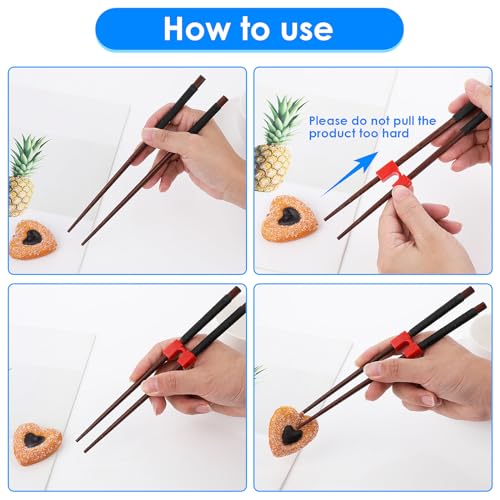 How to use

Please do not pull the product too hard