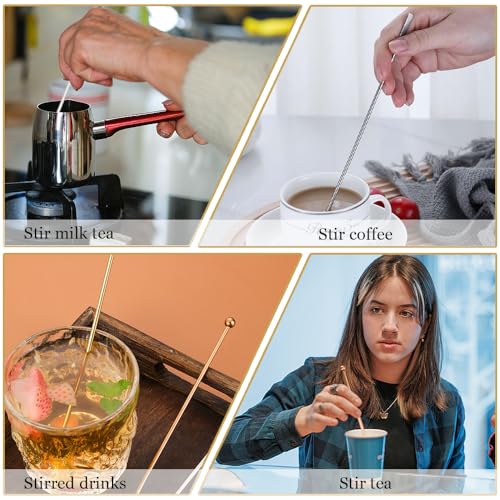 Stir milk tea

Stir coffee

Stirred drinks

Stir tea