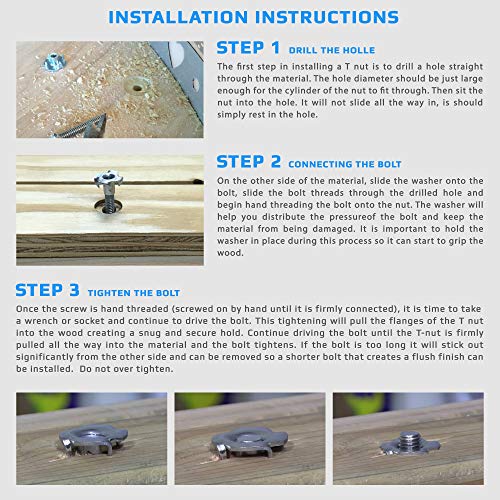 INSTALLATION INSTRUCTIONS

STEP 1 DRILL THE HOLLE

The first step in installing a T nut is to drill a hole straight through the material. The hole diameter should be just large enough for the cylinder of the nut to fit through. Then sit the nut into the hole. It will not slide all the way in, is should simply rest in the hole.

STEP 2 CONNECTING THE BOLT

On the other side of the material, slide the washer onto the bolt, slide the bolt threads through the drilled hole and begin hand threading the bolt onto the nut. The washer will help you distribute the pressureof the bolt and keep the material from being damaged. It is important to hold the washer in place during this process so it can start to grip the wood.

STEP 3 TIGHTEN THE BOLT

Once the screw is hand threaded (screwed on by hand until it is firmly connected), it is time to take a wrench or socket and continue to drive the bolt. This tightening will pull the flanges of the T nut into the wood creating a snug and secure hold. Continue driving the bolt until the T-nut is firmly pulled all the way into the material and the bolt tightens. If the bolt is too long it will stick out significantly from the other side and can be removed so a shorter bolt that creates a flush finish can be installed. Do not over tighten.