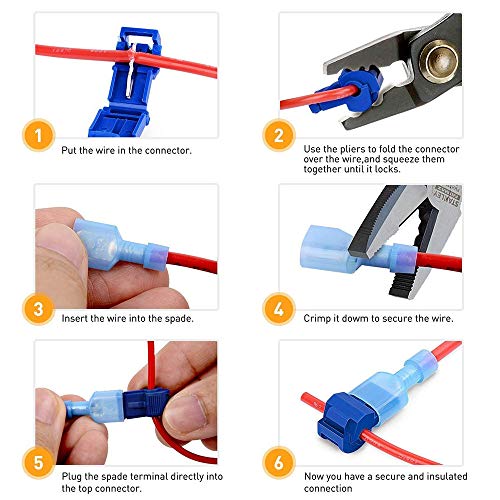 1

Put the wire in the connector.

2

Use the pliers to fold the connector over the wire,and squeeze them together until it locks.

3

Insert the wire into the spade.

STANLEY

4

Crimp it dowm to secure the wire.

5

Plug the spade terminal directly into the top connector.

6

Now you have a secure and insulated connection