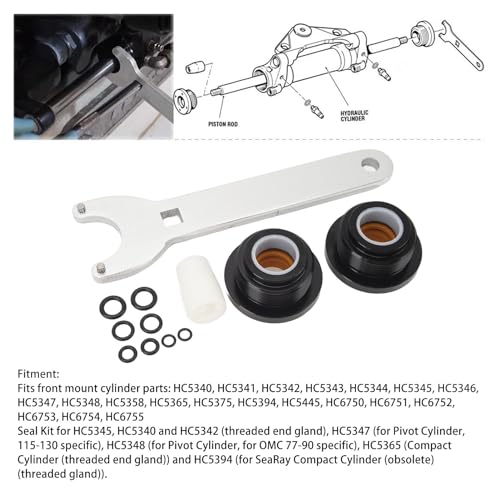 PISTON ROD

HYDRAULIC CYLINDER

Fitment:
Fits front mount cylinder parts: HC5340, HC5341, HC5342, HC5343, HC5344, HC5345, HC5346, HC5347, HC5348, HC5358, HC5365, HC5375, HC5394, HC5445, HC6750, HC6751, HC6752, HC6753, HC6754, HC6755
Seal Kit for HC5345, HC5340 and HC5342 (threaded end gland), HC5347 (for Pivot Cylinder, 115-130 specific), HC5348 (for Pivot Cylinder, for OMC 77-90 specific), HC5365 (Compact Cylinder (threaded end gland)) and HC5394 (for SeaRay Compact Cylinder (obsolete) (threaded gland)).