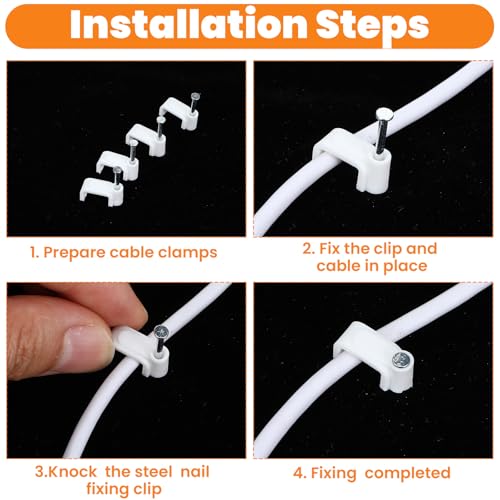 Installation Steps

1. Prepare cable clamps

2. Fix the clip and cable in place

3.Knock the steel nail fixing clip

4. Fixing completed