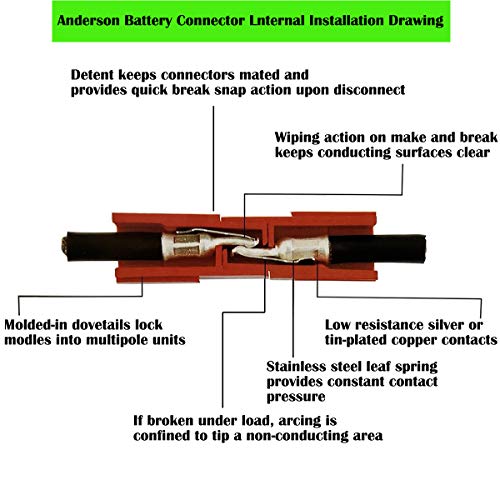 Anderson Battery Connector Lnternal Installation Drawing

Detent keeps connectors mated and provides quick break snap action upon disconnect

Wiping action on make and break keeps conducting surfaces clear

Molded-in dovetails lock modles into multipole units

Low resistance silver or tin-plated copper contacts

Stainless steel leaf spring provides constant contact pressure

If broken under load, arcing is confined to tip a non-conducting area