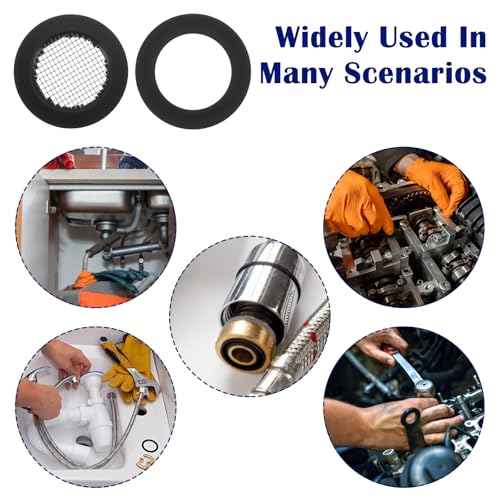 Widely Used In Many Scenarios