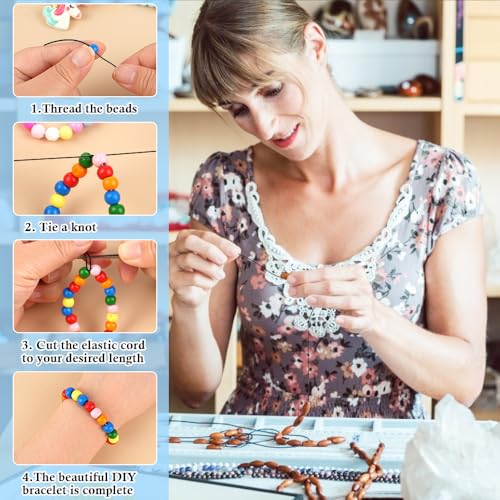 1.Thread the beads

2. Tie a knot

3. Cut the elastic cord to your desired length

4.The beautiful DIY bracelet is complete