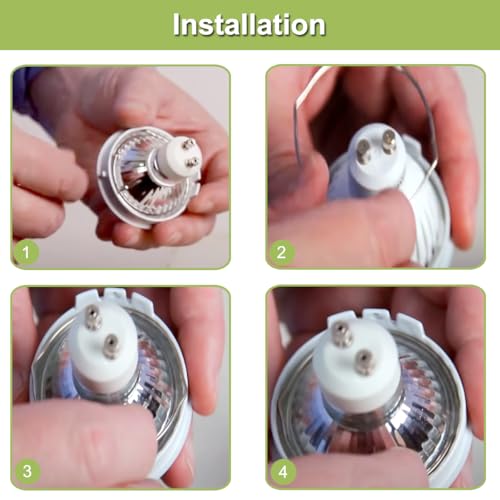 Installation

1

2

3

4