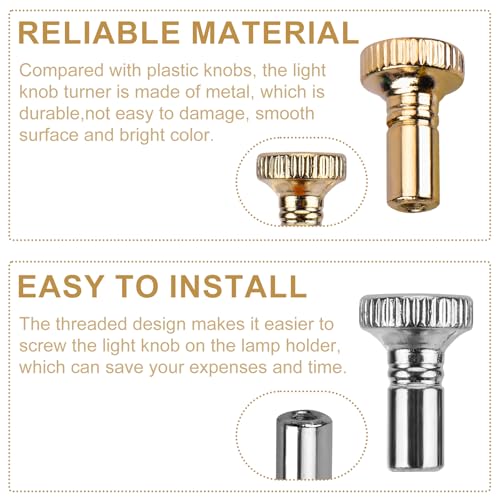 RELIABLE MATERIAL

Compared with plastic knobs, the light knob turner is made of metal, which is durable,not easy to damage, smooth surface and bright color.

EASY TO INSTALL

The threaded design makes it easier to screw the light knob on the lamp holder, which can save your expenses and time.