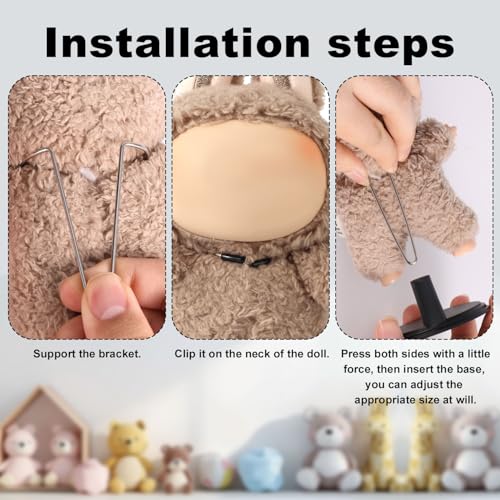 Installation steps

Support the bracket.

Clip it on the neck of the doll.

Press both sides with a little force, then insert the base, you can adjust the appropriate size at will.