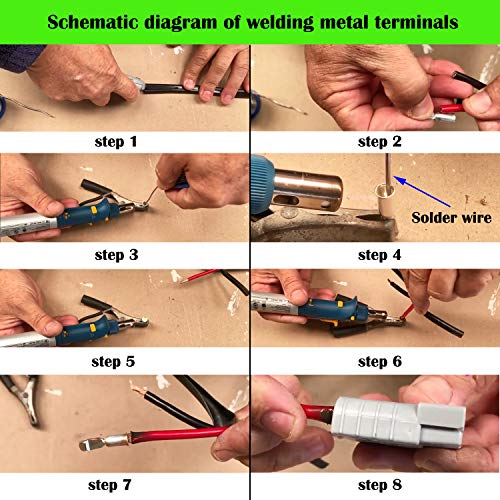 Schematic diagram of welding metal terminals

step 1

step 2

step 3

Solder wire

step 4

step 5

step 6

step 7

step 8