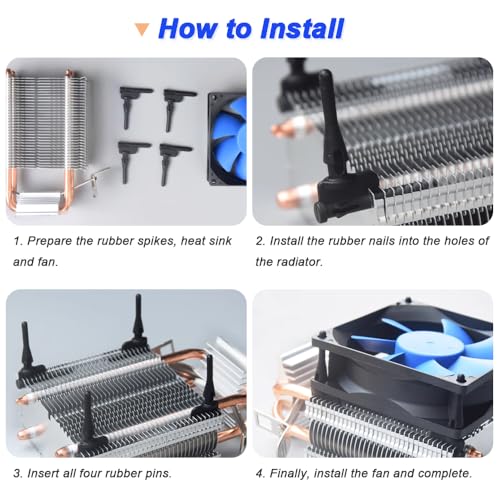 How to Install

1. Prepare the rubber spikes, heat sink and fan.

2. Install the rubber nails into the holes of the radiator.

3. Insert all four rubber pins.

4. Finally, install the fan and complete.