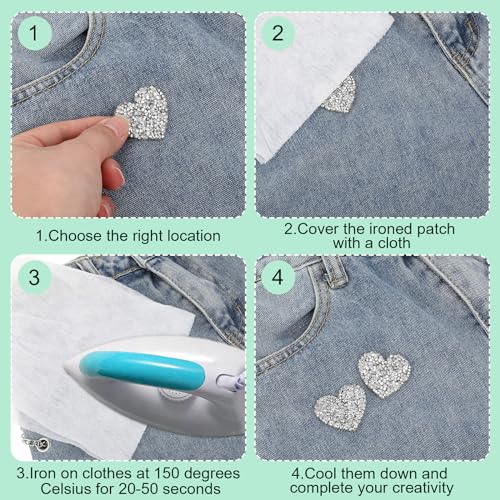 1

1.Choose the right location

2

2.Cover the ironed patch with a cloth

3

3.Iron on clothes at 150 degrees Celsius for 20-50 seconds

4

4.Cool them down and complete your creativity