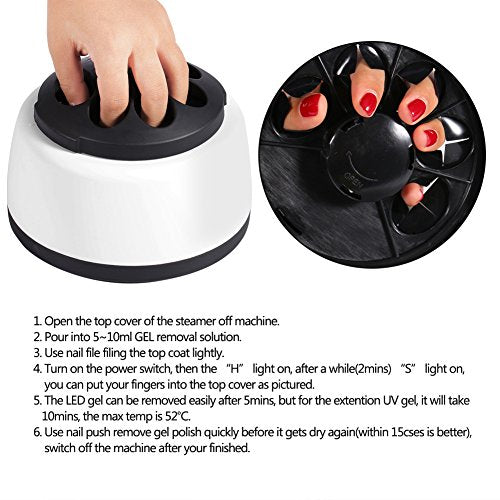 OPEN

1. Open the top cover of the steamer off machine.
2. Pour into 5~10ml GEL removal solution.
3. Use nail file filing the top coat lightly.
4. Turn on the power switch, then the "H" light on, after a while(2mins) "S" light on, you can put your fingers into the top cover as pictured.
5. The LED gel can be removed easily after 5mins, but for the extention UV gel, it will take 10mins, the max temp is 52°C.
6. Use nail push remove gel polish quickly before it gets dry again(within 15cses is better), switch off the machine after your finished.