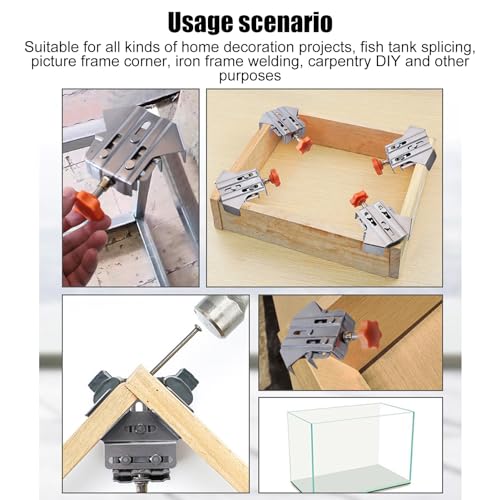 Usage scenario

Suitable for all kinds of home decoration projects, fish tank splicing, picture frame corner, iron frame welding, carpentry DIY and other purposes