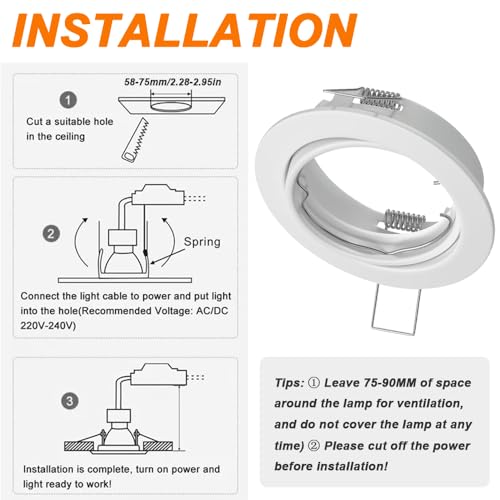 INSTALLATION

58-75mm/2.28-2.95in

1

Cut a suitable hole in the ceiling

2

Spring

Connect the light cable to power and put light into the hole(Recommended Voltage: AC/DC 220V-240V)

3

Installation is complete, turn on power and light ready to work!

Tips: ① Leave 75-90MM of space around the lamp for ventilation, and do not cover the lamp at any time) ② Please cut off the power before installation!