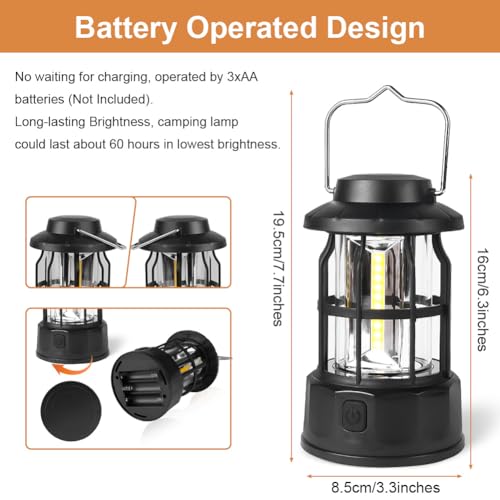 Battery Operated Design

No waiting for charging, operated by 3xAA batteries (Not Included).
Long-lasting Brightness, camping lamp could last about 60 hours in lowest brightness.

19.5cm/7.7inches

16cm/6.3inches

8.5cm/3.3inches