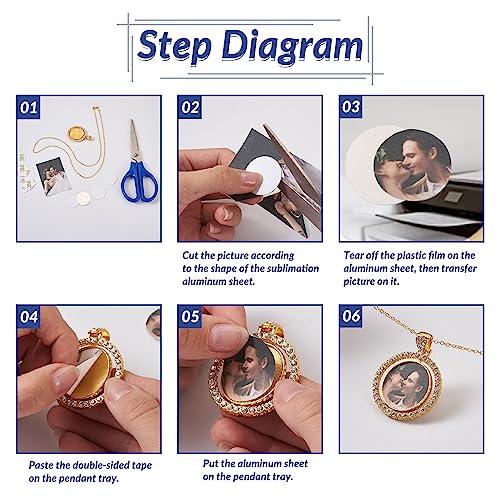 Step Diagram

01

02

Cut the picture according to the shape of the sublimation aluminum sheet.

03

Tear off the plastic film on the aluminum sheet, then transfer picture on it.

04

Paste the double-sided tape on the pendant tray.

05

Put the aluminum sheet on the pendant tray.

06