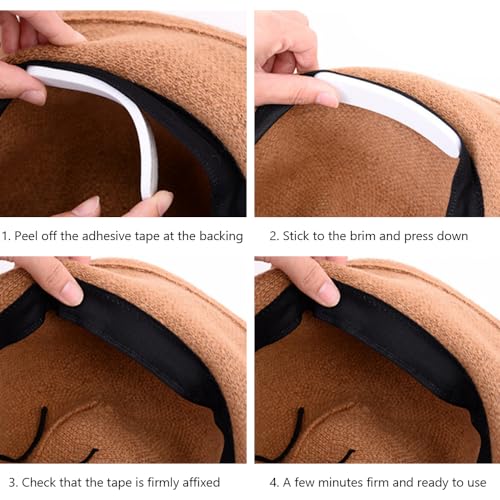 1. Peel off the adhesive tape at the backing

2. Stick to the brim and press down

3. Check that the tape is firmly affixed

4. A few minutes firm and ready to use