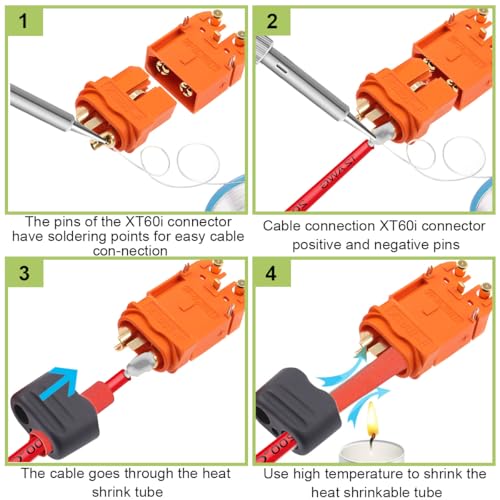 1

The pins of the XT60i connector have soldering points for easy cable con-nection

2

Cable connection XT60i connector positive and negative pins

3

The cable goes through the heat shrink tube

4

Use high temperature to shrink the heat shrinkable tube