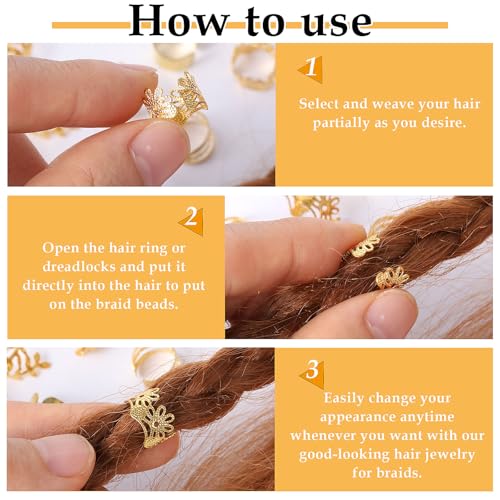 How to use

1

Select and weave your hair partially as you desire.

2

Open the hair ring or dreadlocks and put it directly into the hair to put on the braid beads.

3

Easily change your appearance anytime whenever you want with our good-looking hair jewelry for braids.