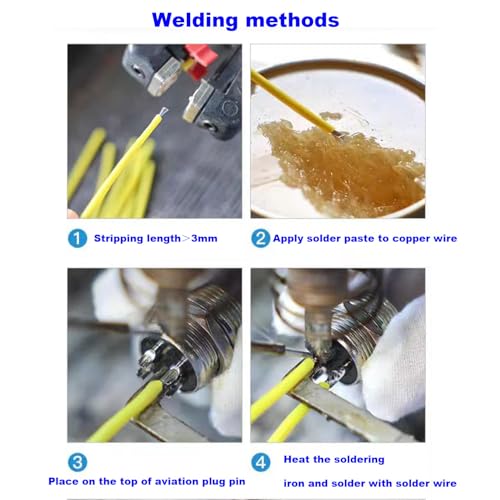 Welding methods

1 Stripping length＞3mm

2 Apply solder paste to copper wire

3 Place on the top of aviation plug pin

4 Heat the soldering iron and solder with solder wire