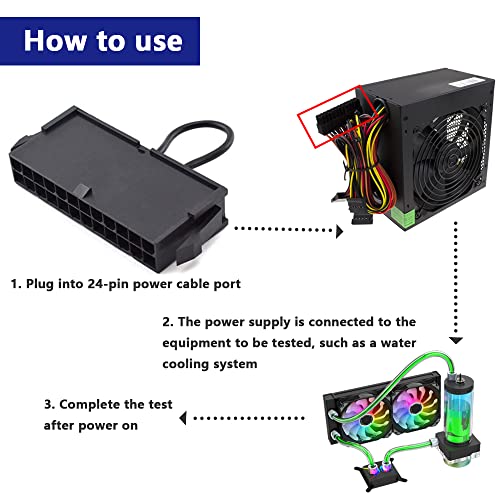 How to use

1. Plug into 24-pin power cable port

2. The power supply is connected to the equipment to be tested, such as a water cooling system

3. Complete the test after power on