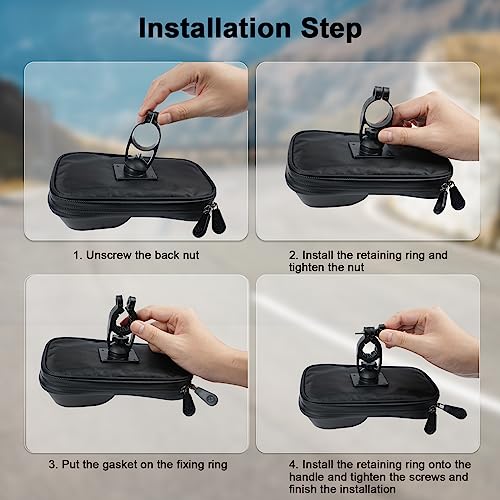 Installation Step

1. Unscrew the back nut

2. Install the retaining ring and tighten the nut

3. Put the gasket on the fixing ring

4. Install the retaining ring onto the handle and tighten the screws and finish the installation