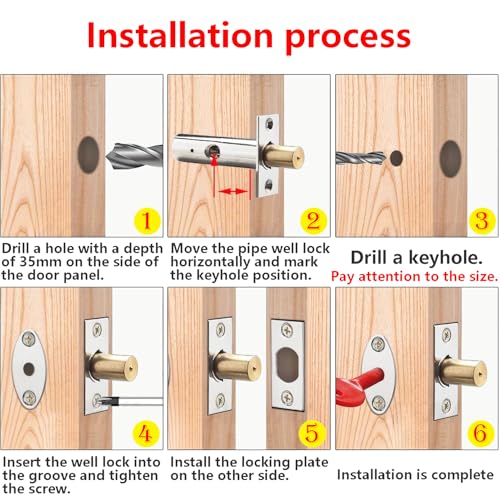 Installation process

1

Drill a hole with a depth of 35mm on the side of the door panel.

2

Move the pipe well lock horizontally and mark the keyhole position.

3

Drill a keyhole.
Pay attention to the size.

4

Insert the well lock into the groove and tighten the screw.

5

Install the locking plate on the other side.

6

Installation is complete