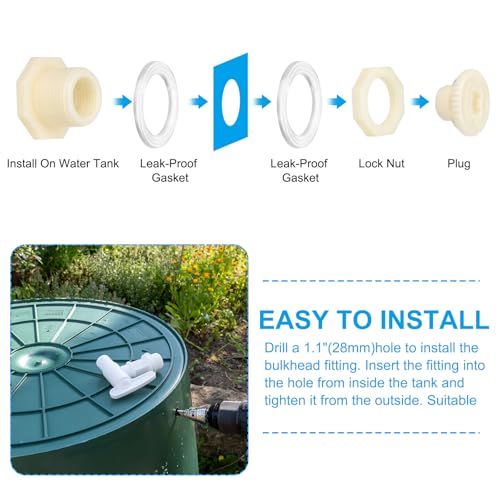 Install On Water Tank

Leak-Proof Gasket

Leak-Proof Gasket

Lock Nut

Plug

EASY TO INSTALL

Drill a 1.1"(28mm)hole to install the bulkhead fitting. Insert the fitting into the hole from inside the tank and tighten it from the outside. Suitable