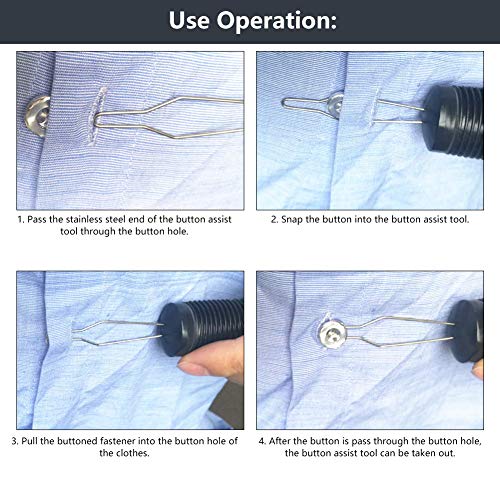 Use Operation:

1. Pass the stainless steel end of the button assist tool through the button hole.

2. Snap the button into the button assist tool.

3. Pull the buttoned fastener into the button hole of the clothes.

4. After the button is pass through the button hole, the button assist tool can be taken out.