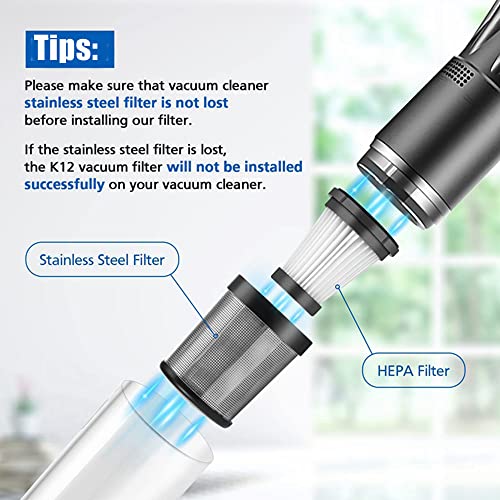 Tips:

Please make sure that vacuum cleaner stainless steel filter is not lost before installing our filter.

If the stainless steel filter is lost, the K12 vacuum filter will not be installed successfully on your vacuum cleaner.

Stainless Steel Filter

HEPA Filter