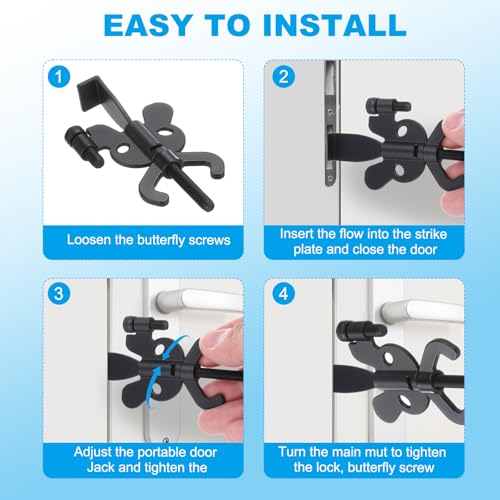 EASY TO INSTALL

1

Loosen the butterfly screws

2

Insert the flow into the strike plate and close the door

3

Adjust the portable door Jack and tighten the

4

Turn the main mut to tighten the lock, butterfly screw