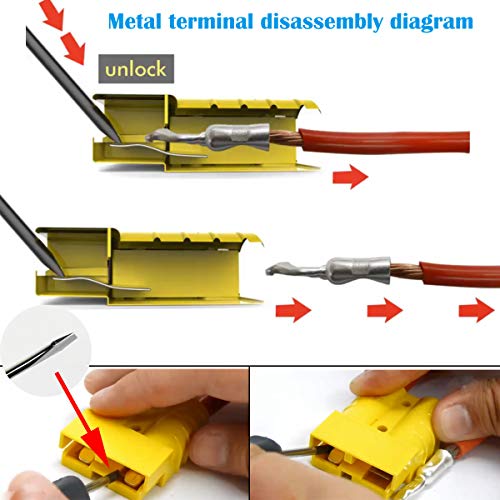 Metal terminal disassembly diagram

unlock