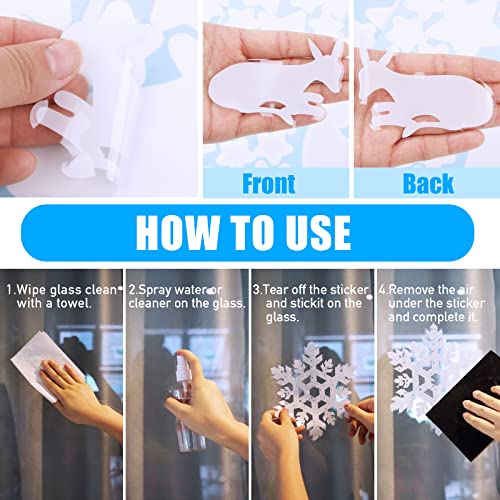 Front

Back

HOW TO USE

1.Wipe glass clean with a towel.

2.Spray water or cleaner on the glass.

3.Tear off the sticker and stickit on the glass.

4.Remove the air under the sticker and complete it.