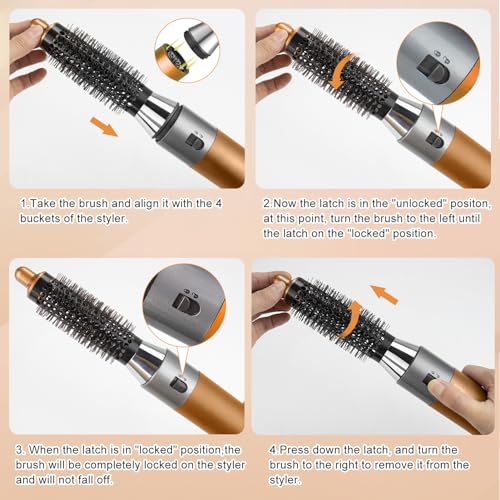 1.Take the brush and align it with the 4 buckets of the styler.

2.Now the latch is in the "unlocked" positon, at this point, turn the brush to the left until the latch on the "locked" position.

3. When the latch is in "locked" position,the brush will be completely locked on the styler and will not fall off.

4.Press down the latch, and turn the brush to the right to remove it from the styler.