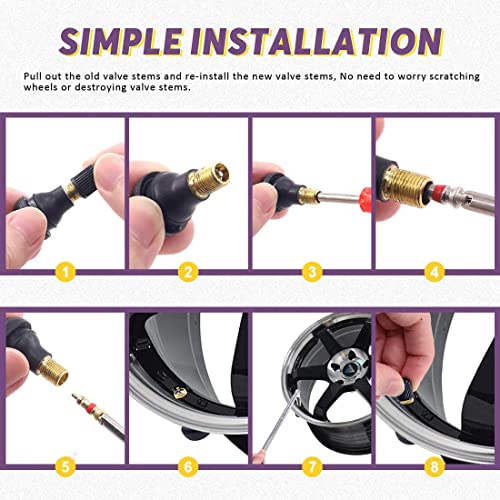 SIMPLE INSTALLATION

Pull out the old valve stems and re-install the new valve stems, No need to worry scratching wheels or destroying valve stems.

1

2

3

4

5

6

7

8