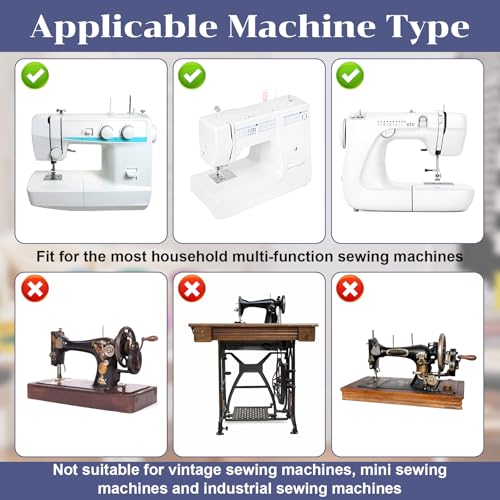 Applicable Machine Type

Fit for the most household multi-function sewing machines

Not suitable for vintage sewing machines, mini sewing machines and industrial sewing machines