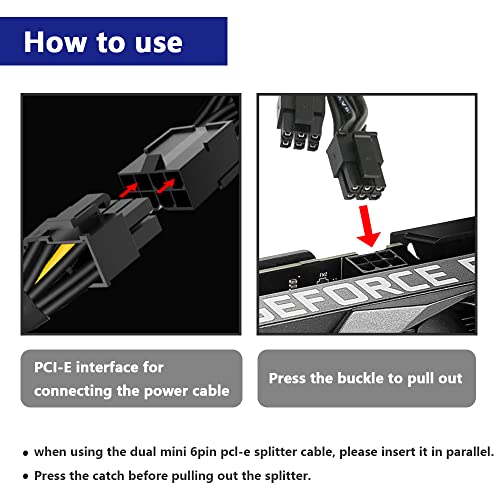 How to use

GEFORCE

PCI-E interface for connecting the power cable

Press the buckle to pull out

• when using the dual mini 6pin pcl-e splitter cable, please insert it in parallel.
• Press the catch before pulling out the splitter.