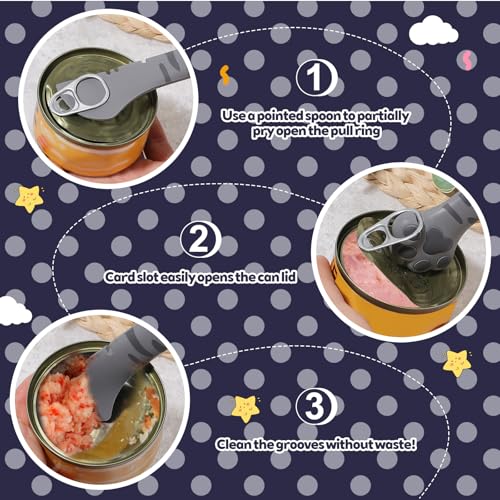 1

Use a pointed spoon to partially pry open the pull ring

2

Card slot easily opens the can lid

3

Clean the grooves without waste!