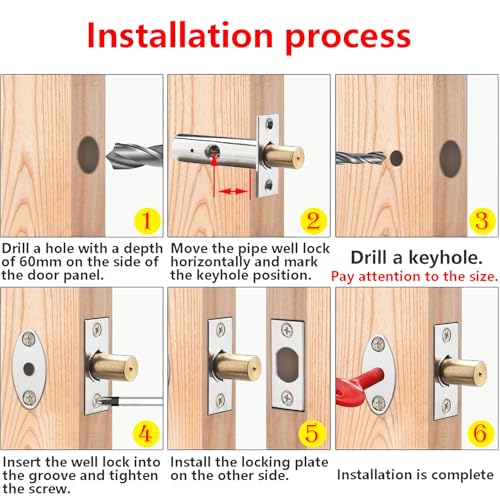 Installation process

1

Drill a hole with a depth of 60mm on the side of the door panel.

2

Move the pipe well lock horizontally and mark the keyhole position.

3

Drill a keyhole.
Pay attention to the size.

4

Insert the well lock into the groove and tighten the screw.

5

Install the locking plate on the other side.

6

Installation is complete