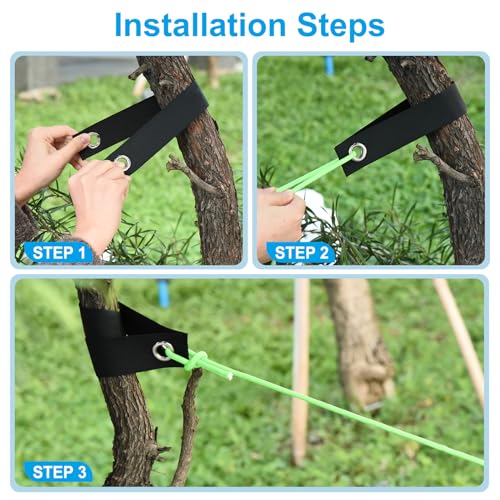 Installation Steps

STEP 1

STEP 2

STEP 3