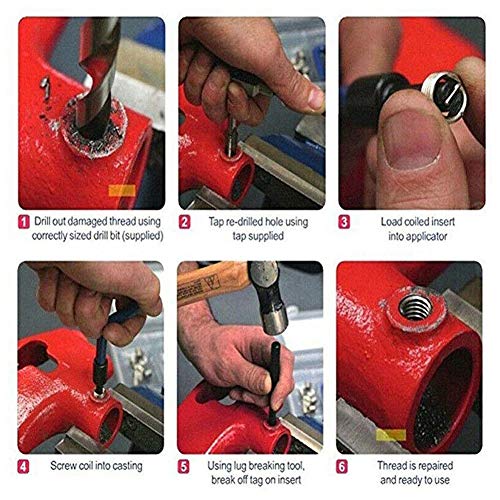 1 Drill out damaged thread using correctly sized drill bit (supplied)

2 Tap re-drilled hole using tap supplied

3 Load coiled insert into applicator

4 Screw coil into casting

5 Using lug breaking tool, break off tag on insert

6 Thread is repaired and ready to use