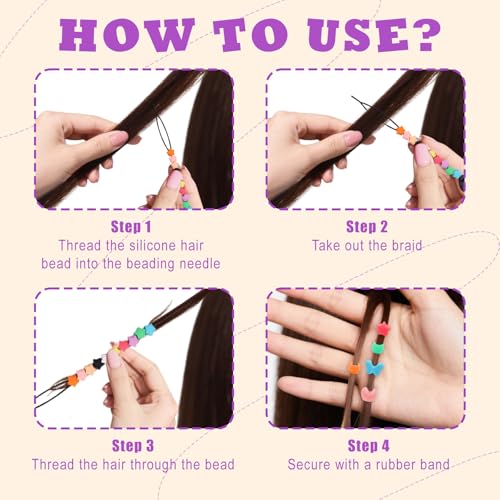 HOW TO USE?

Step 1
Thread the silicone hair bead into the beading needle

Step 2
Take out the braid

Step 3
Thread the hair through the bead

Step 4
Secure with a rubber band