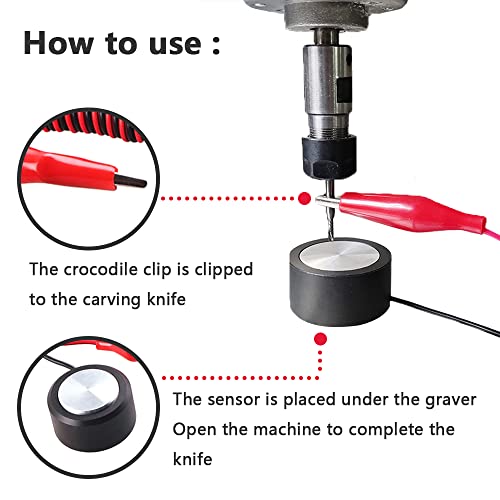 How to use :

The crocodile clip is clipped to the carving knife

The sensor is placed under the graver
Open the machine to complete the knife