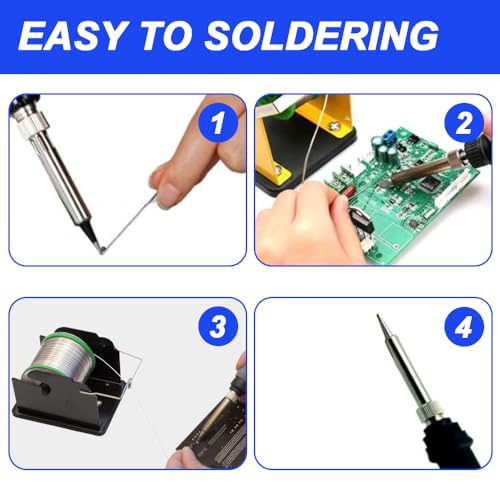 EASY TO SOLDERING

1

2

3

4