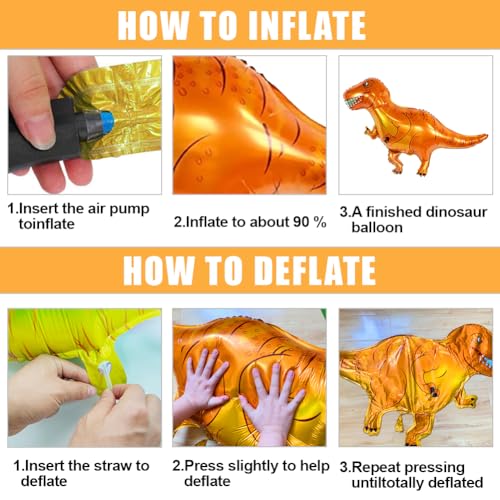 HOW TO INFLATE

1.Insert the air pump toinflate

2.Inflate to about 90 %

3.A finished dinosaur balloon

HOW TO DEFLATE

1.Insert the straw to deflate

2.Press slightly to help deflate

3.Repeat pressing untiltotally deflated