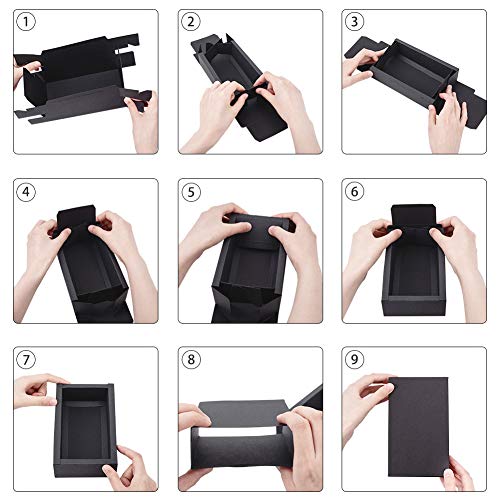 1
2
3
4
5
6
7
8
9