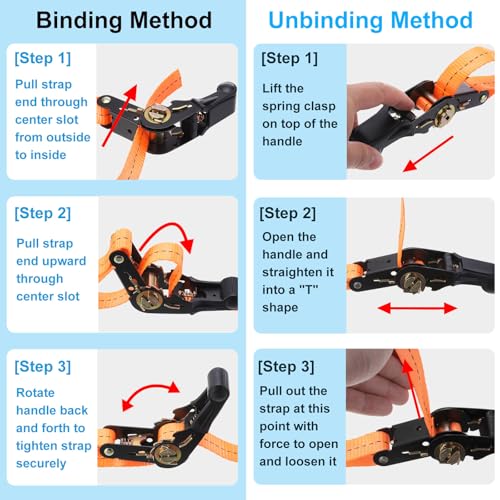 Binding Method

[Step 1]
Pull strap end through center slot from outside to inside

[Step 2]
Pull strap end upward through center slot

[Step 3]
Rotate handle back and forth to tighten strap securely

Unbinding Method

[Step 1]
Lift the spring clasp on top of the handle

[Step 2]
Open the handle and straighten it into a "T" shape

[Step 3]
Pull out the strap at this point with force to open and loosen it