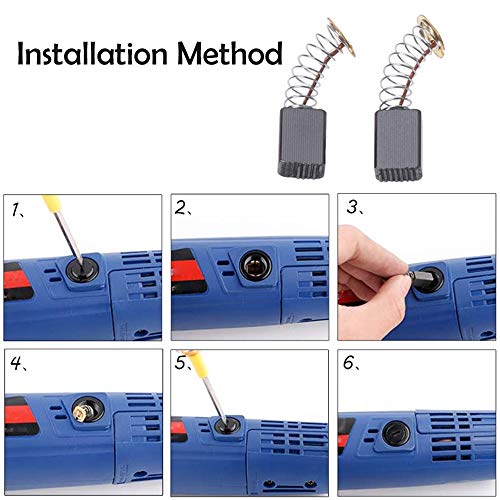 Installation Method

1、

2、

3、

4、

5、

6、