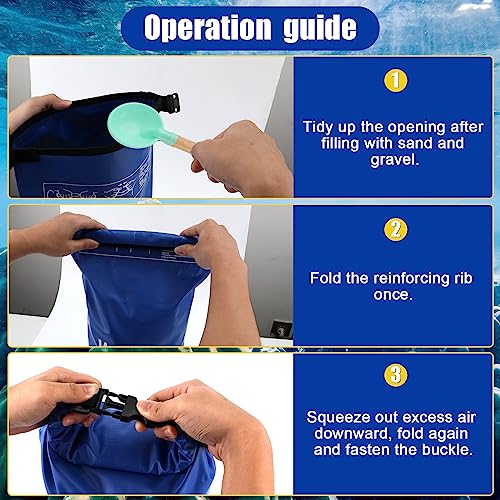 Operation guide

1

Tidy up the opening after filling with sand and gravel.

2

Fold the reinforcing rib once.

3

Squeeze out excess air downward, fold again and fasten the buckle.