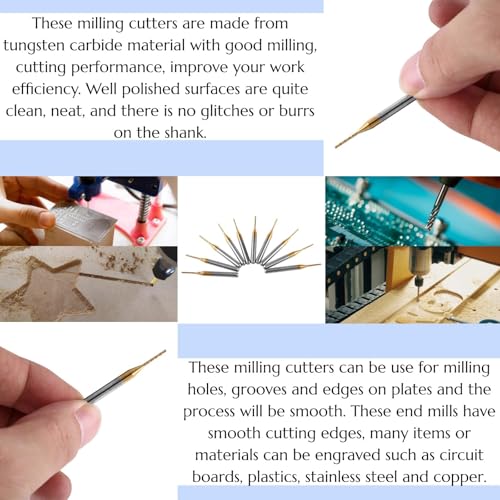 These milling cutters are made from tungsten carbide material with good milling, cutting performance, improve your work efficiency. Well polished surfaces are quite clean, neat, and there is no glitches or burrs on the shank.

These milling cutters can be use for milling holes, grooves and edges on plates and the process will be smooth. These end mills have smooth cutting edges, many items or materials can be engraved such as circuit boards, plastics, stainless steel and copper.